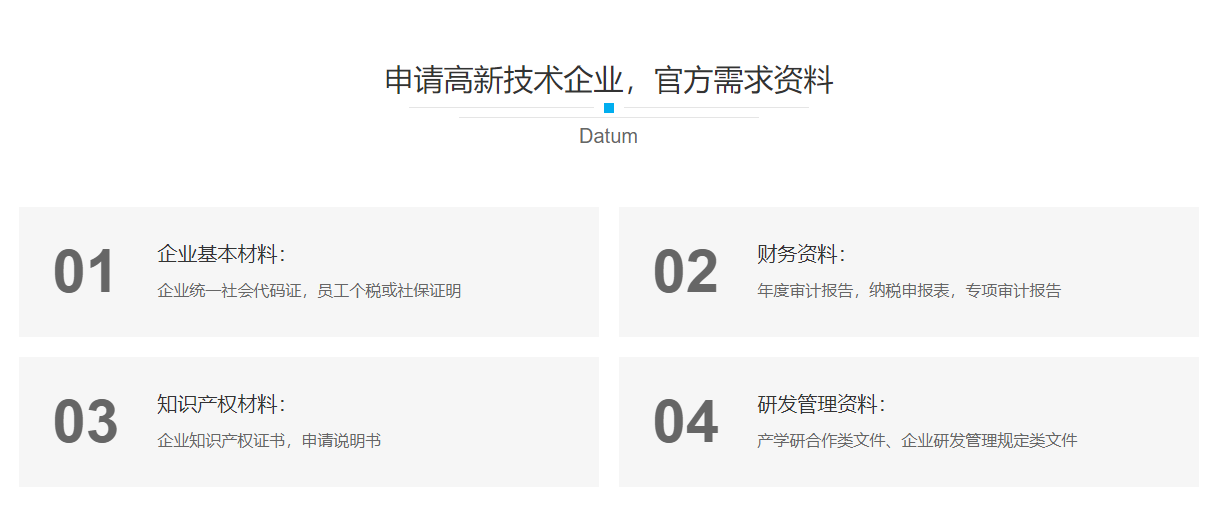 申请高新技术企业，官方需求资料

Datum

01
企业基本材料：
企业统一社会代码证，员工个税或社保证明

02
财务资料：
年度审计报告，纳税申报表，专项审计报告

03
知识产权材料：
企业知识产权证书，申请说明书

04
研发管理资料：
产学研合作类文件、企业研发管理规定类文件